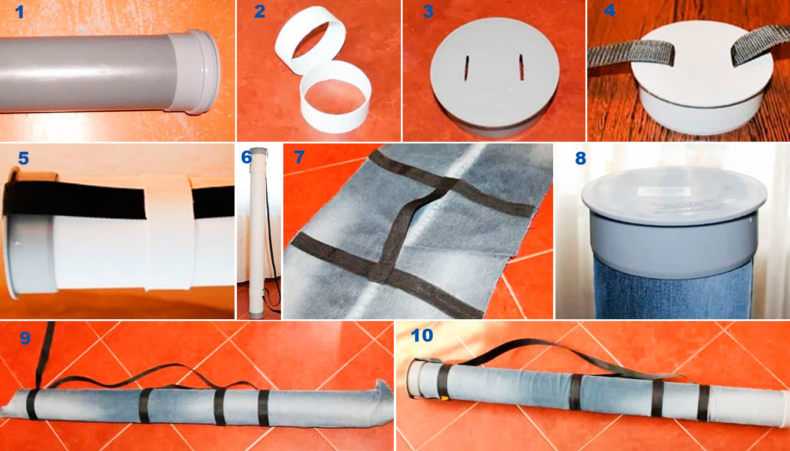 1
2
3
4
5
6
7
8
9
10