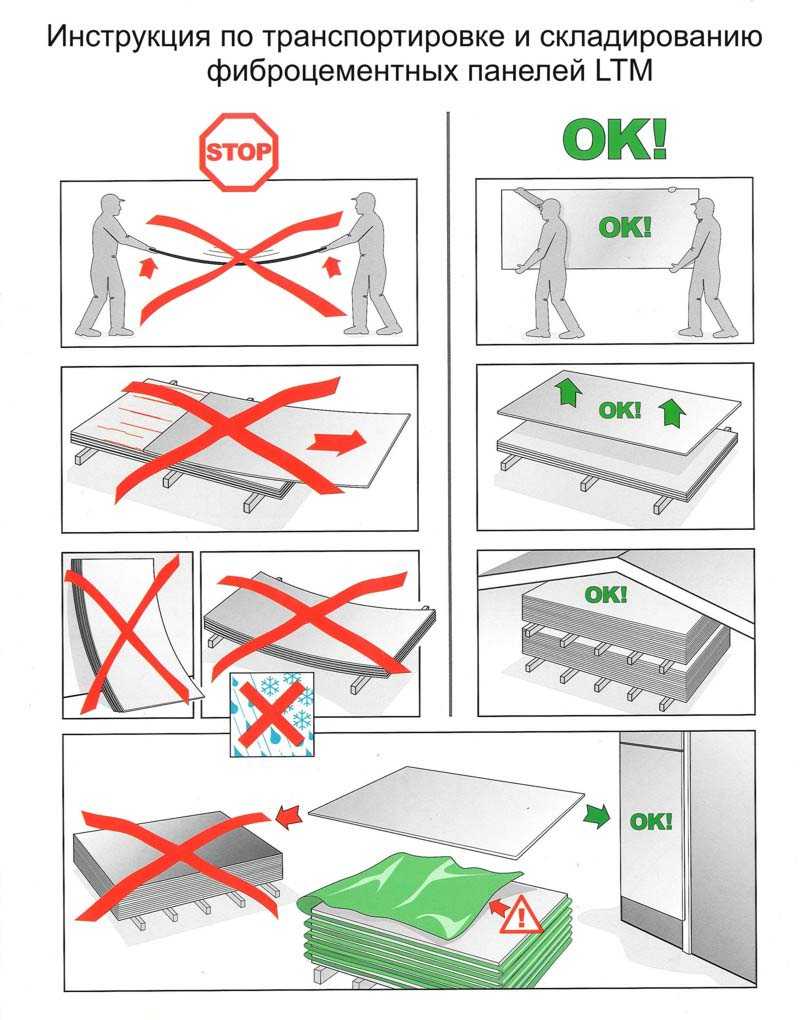 Инструкция по транспортировке и складированию фиброцементных панелей LTM

STOP

OK!

OK!

OK!

OK!

OK!