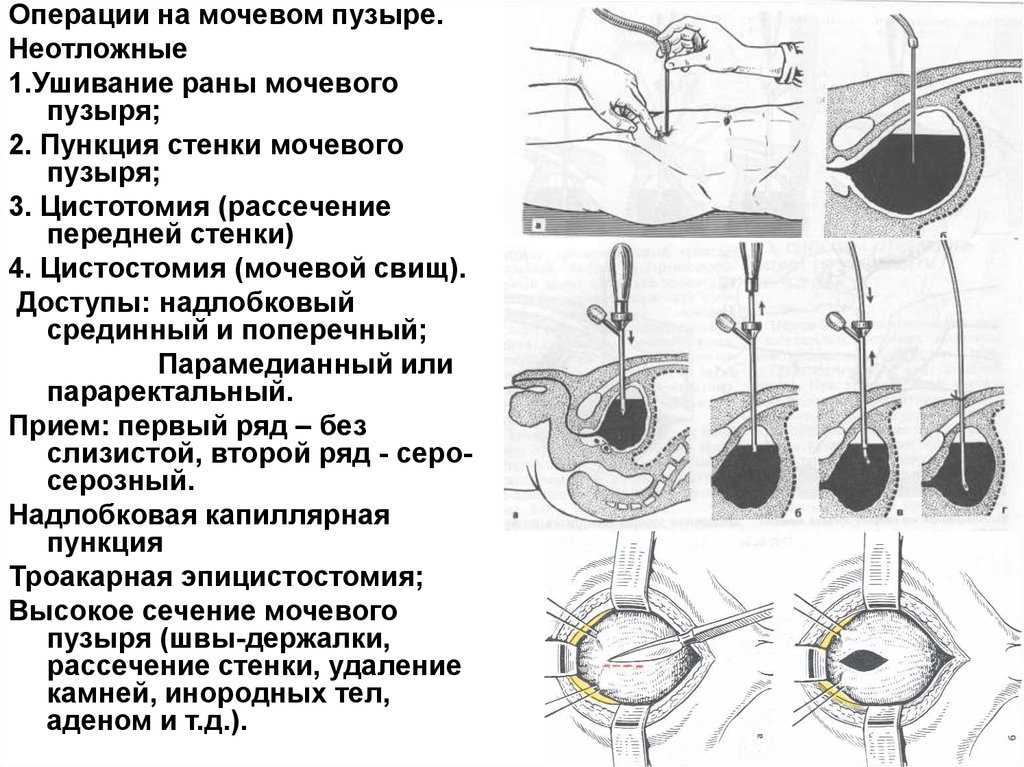 Операции на мочевом пузыре.
Неотложные
1.Ушивание раны мочевого пузыря;
2. Пункция стенки мочевого пузыря;
3. Цистотомия (рассечение передней стенки)
4. Цистостомия (мочевой свищ).
Доступы: надлобковый срединный и поперечный;
Парамедианный или параректальный.
Прием: первый ряд – без слизистой, второй ряд - серо-серозный.
Надлобковая капиллярная пункция
Троакарная эпицистостомия;
Высокое сечение мочевого пузыря (швы-держалки, рассечение стенки, удаление камней, инородных тел, аденом и т.д.).

а
б
а
б
в
г
а
б