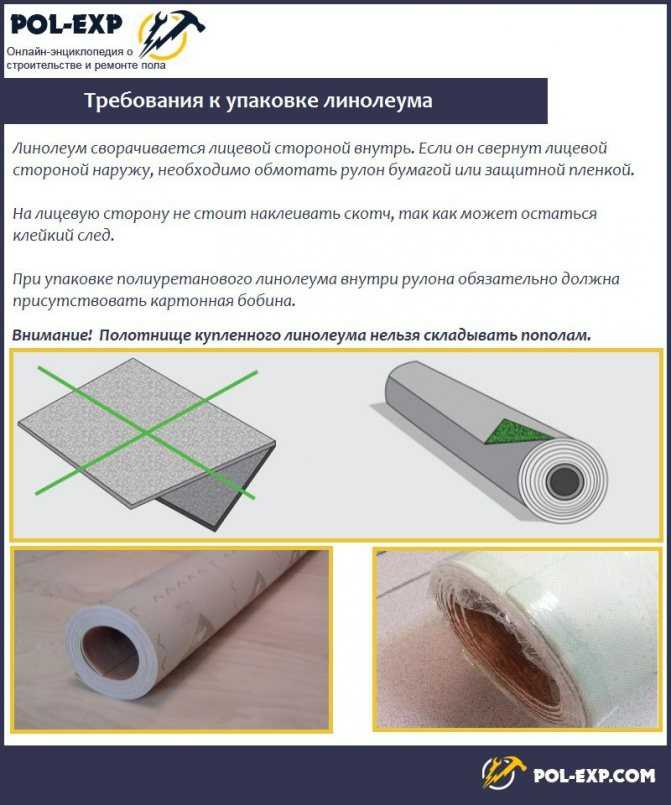 POL-EXP
Онлайн-энциклопедия о строительстве и ремонте пола

Требования к упаковке линолеума

Линолеум сворачивается лицевой стороной внутрь. Если он свернут лицевой стороной наружу, необходимо обмотать рулон бумагой или защитной пленкой.

На лицевую сторону не стоит наклеивать скотч, так как может остаться клейкий след.

При упаковке полиуретанового линолеума внутри рулона обязательно должна присутствовать картонная бобина.

Внимание! Полотнище купленного линолеума нельзя складывать пополам.

POL-EXP.COM