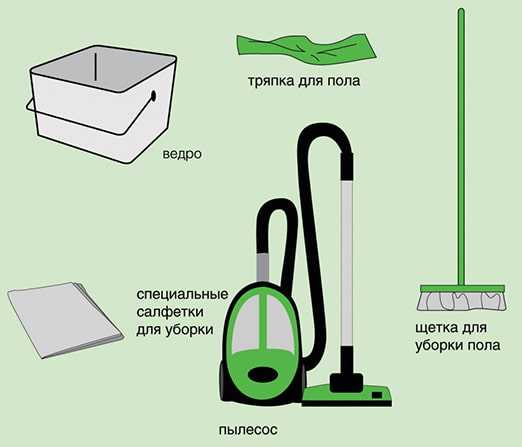 тряпка для пола

ведро

специальные салфетки для уборки

щетка для уборки пола

пылесос