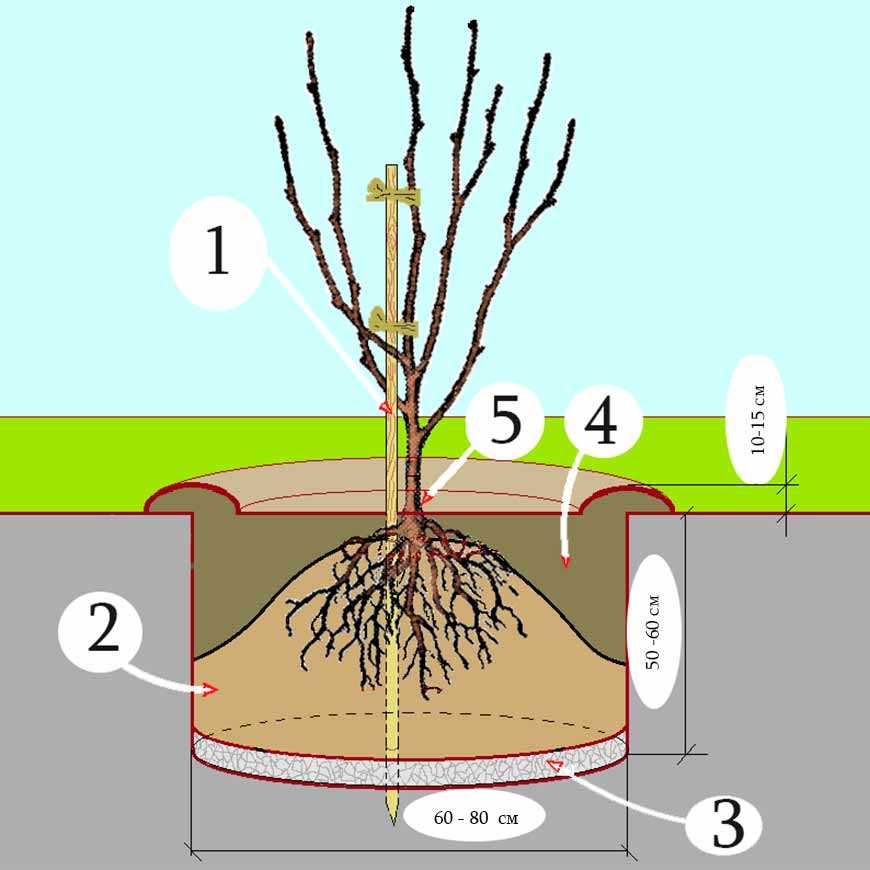 1
5
4
10-15 см
2
50 -60 см
60 - 80 см
3