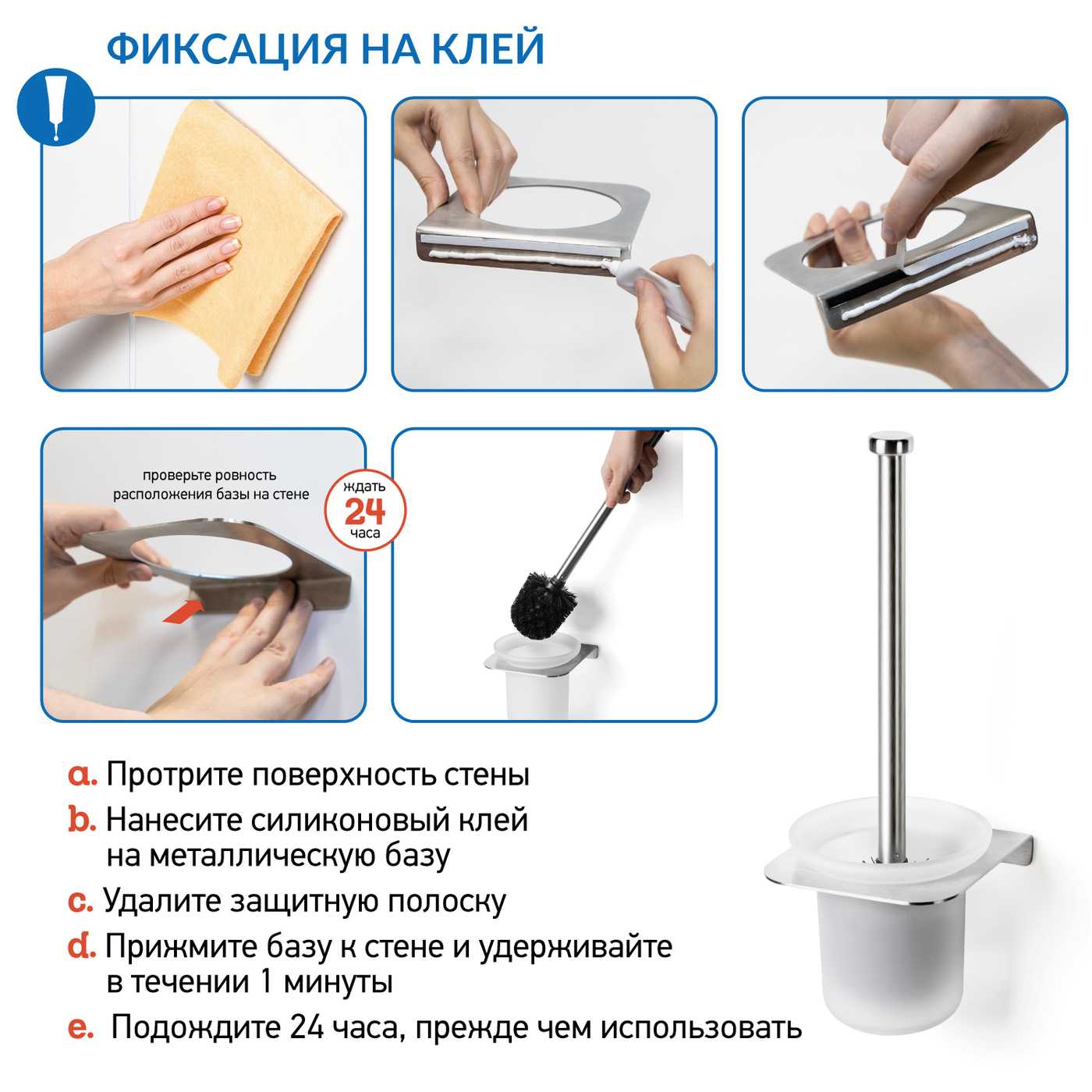 ФИКСАЦИЯ НА КЛЕЙ

проверьте ровность расположения базы на стене

ждать
24
часа

a. Протрите поверхность стены
b. Нанесите силиконовый клей на металлическую базу
c. Удалите защитную полоску
d. Прижмите базу к стене и удерживайте в течении 1 минуты
e. Подождите 24 часа, прежде чем использовать