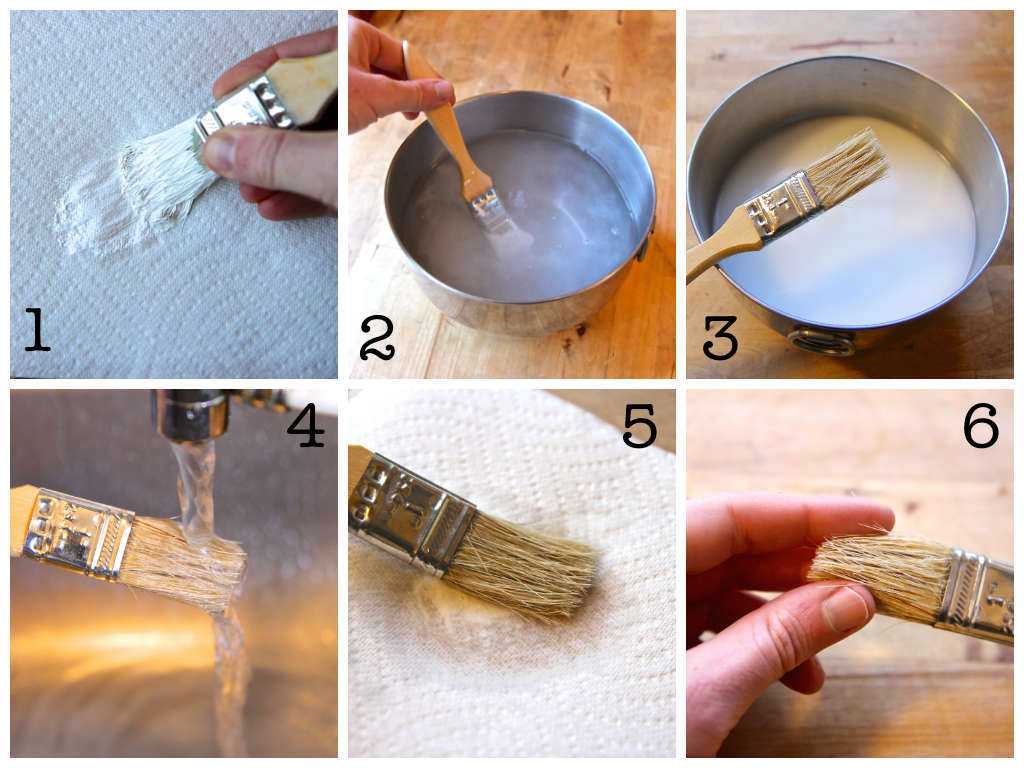 1
2
3
4
5
6