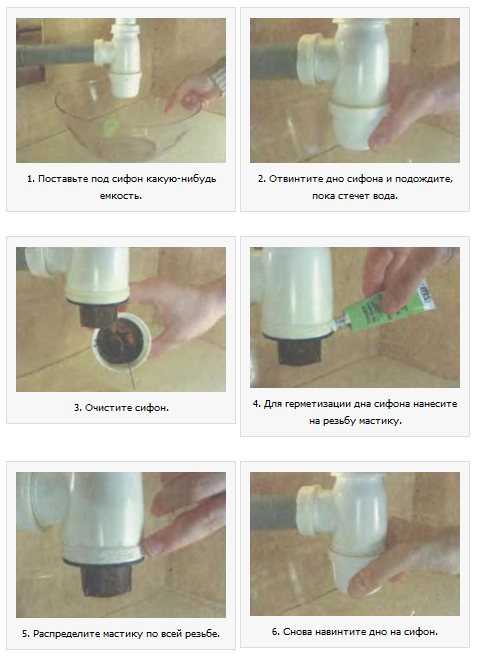 1. Поставьте под сифон какую-нибудь емкость.

2. Отвинтите дно сифона и подождите, пока стечет вода.

3. Очистите сифон.

4. Для герметизации дна сифона нанесите на резьбу мастику.

5. Распределите мастику по всей резьбе.

6. Снова навинтите дно на сифон.