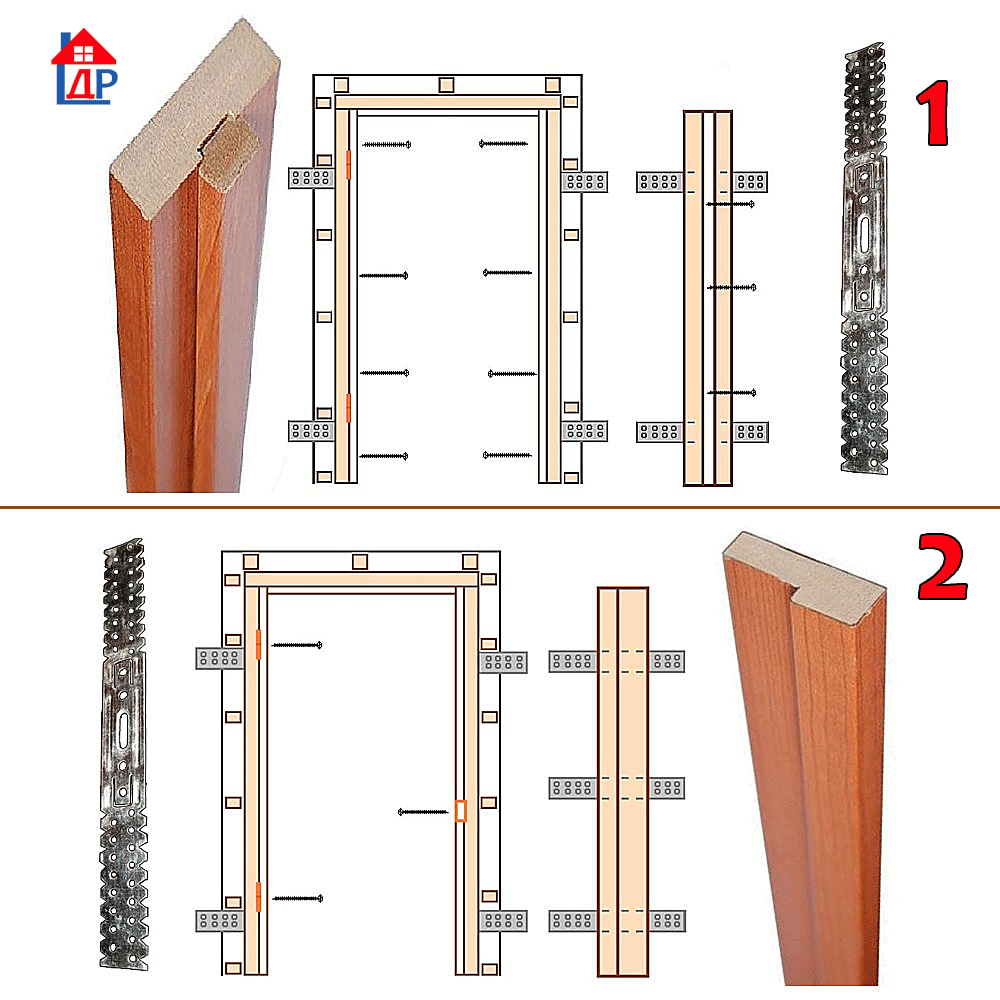 ДР

1

2