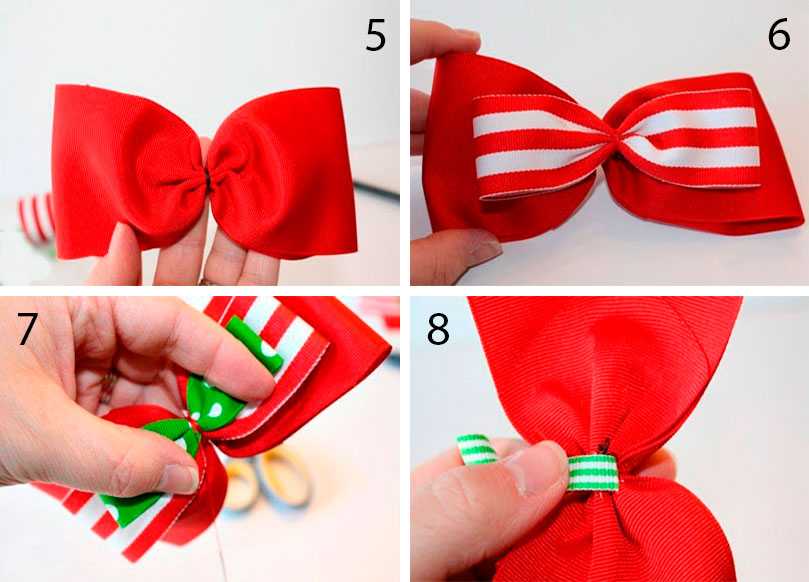 5

6

7

8