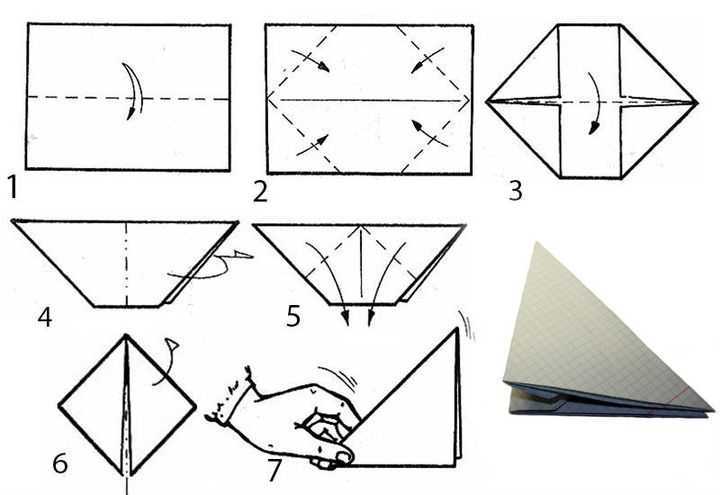 1
2
3
4
5
6
7